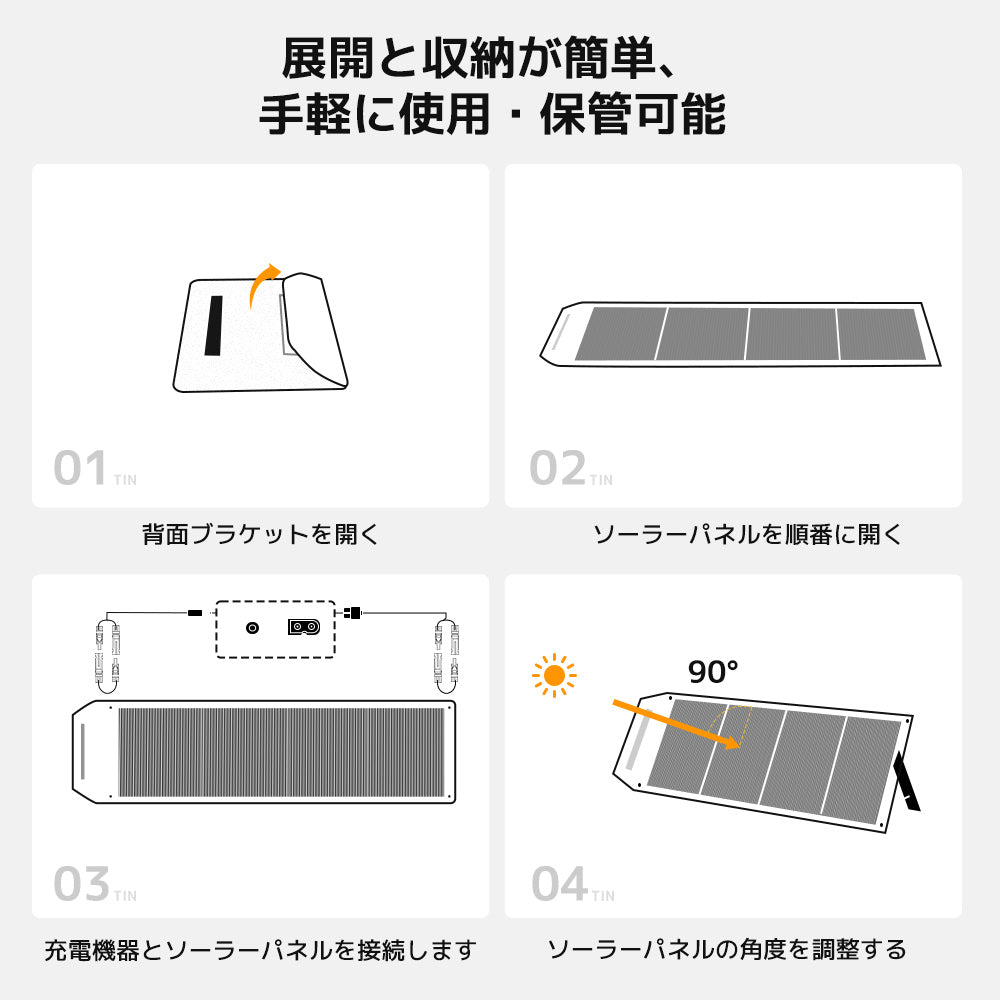 展開と収納が簡単、
手軽に使用・保管可能

01 TIN

背面ブラケットを開く

02 TIN

ソーラーパネルを順番に開く

03 TIN

充電機器とソーラーパネルを接続します

90°

04 TIN

ソーラーパネルの角度を調整する