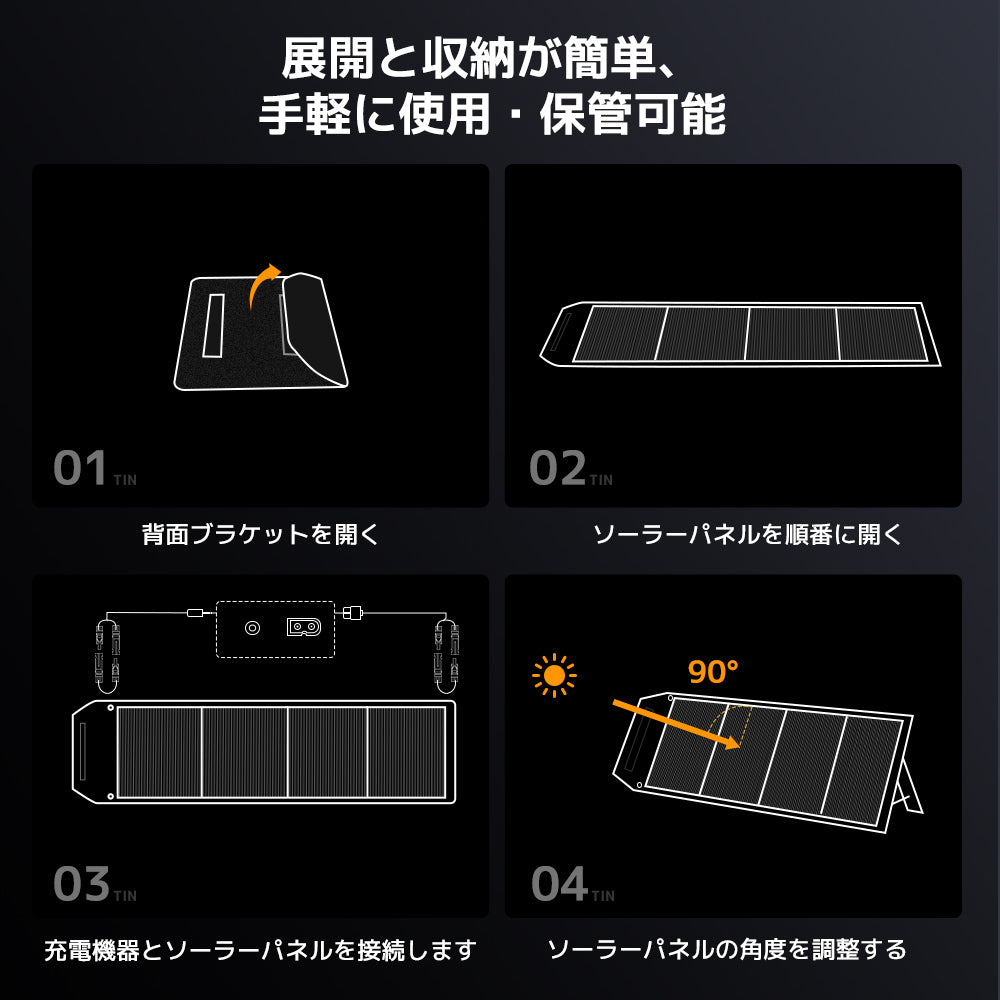 展開と収納が簡単、
手軽に使用・保管可能

01 TIN

背面ブラケットを開く

02 TIN

ソーラーパネルを順番に開く

03 TIN

充電機器とソーラーパネルを接続します

90°

04 TIN

ソーラーパネルの角度を調整する