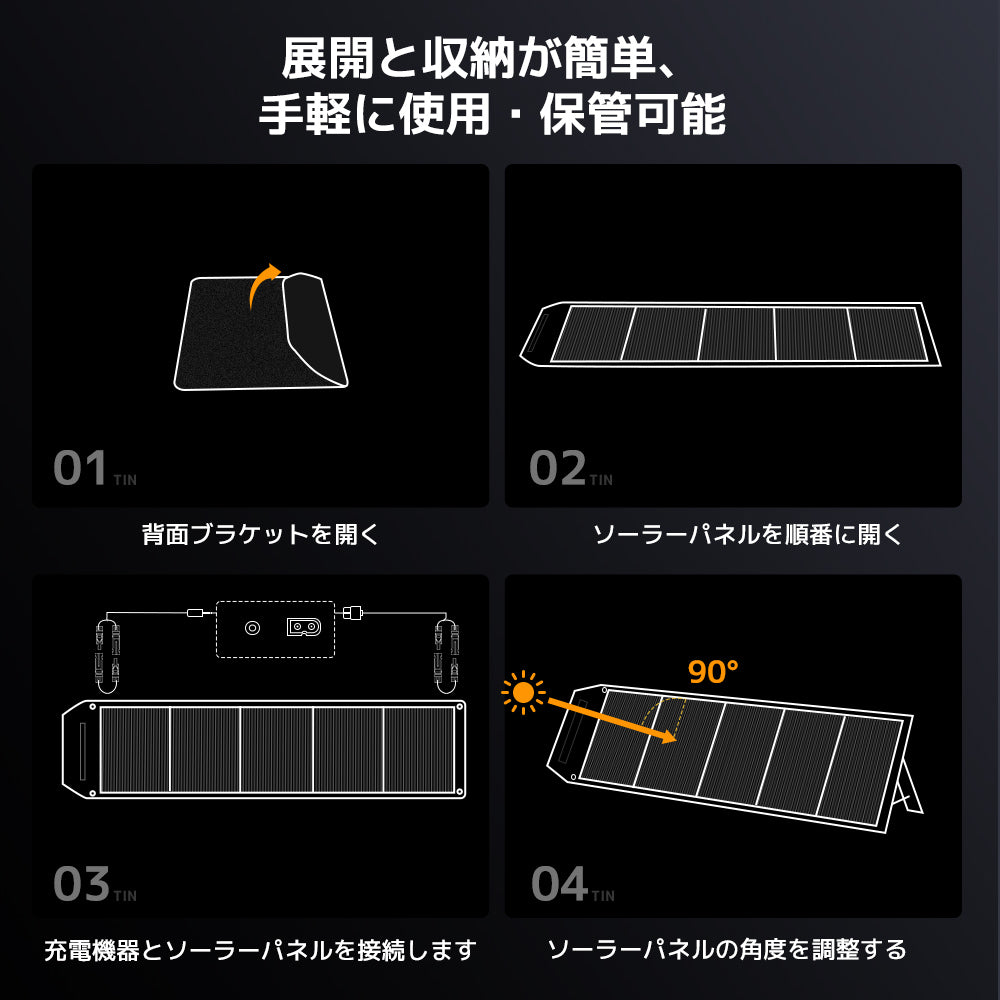 展開と収納が簡単、
手軽に使用・保管可能

01 TIN

背面ブラケットを開く

02 TIN

ソーラーパネルを順番に開く

03 TIN

充電機器とソーラーパネルを接続します

90°

04 TIN

ソーラーパネルの角度を調整する