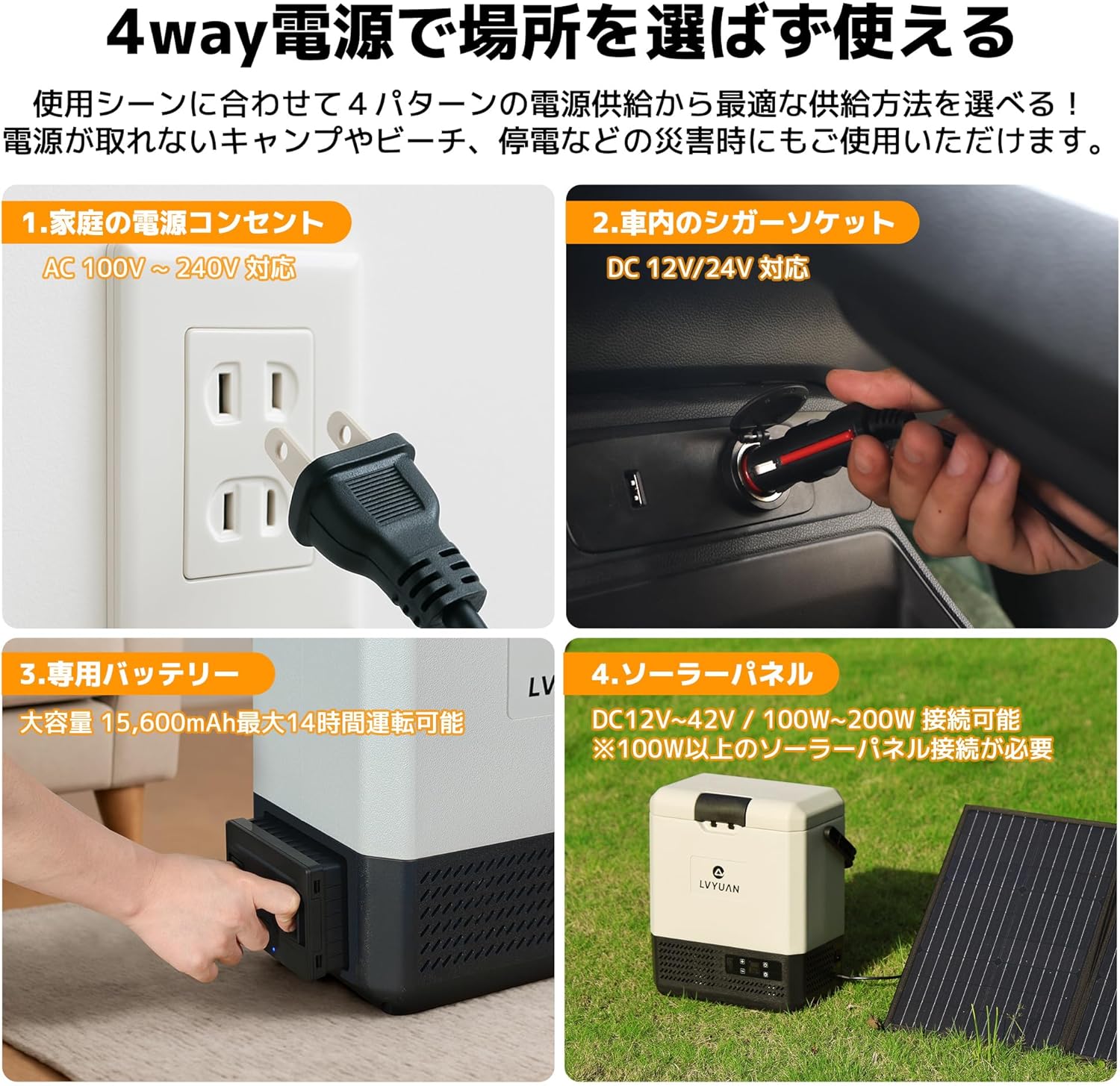 4way電源で場所を選ばず使える

使用シーンに合わせて４パターンの電源供給から最適な供給方法を選べる！
電源が取れないキャンプやビーチ、停電などの災害時にもご使用いただけます。

1.家庭の電源コンセント

AC 100V ~ 240V 対応

2.車内のシガーソケット

DC 12V/24V 対応

3.専用バッテリー

大容量 15,600mAh最大14時間運転可能

LV

4.ソーラーパネル

DC12V~42V / 100W~200W 接続可能
※100W以上のソーラーパネル接続が必要

LVYUAN