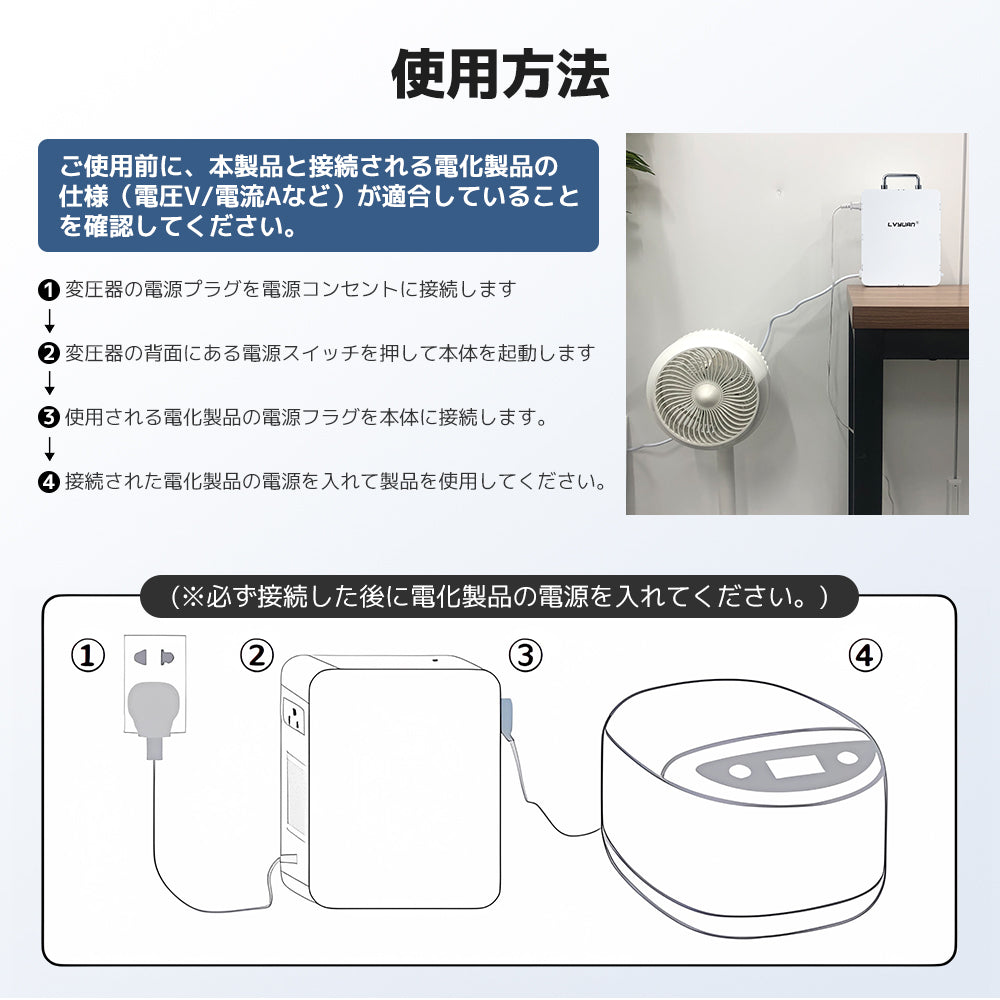 使用方法

ご使用前に、本製品と接続される電化製品の仕様（電圧V/電流Aなど）が適合していることを確認してください。

❶ 変圧器の電源プラグを電源コンセントに接続します
↓
❷ 変圧器の背面にある電源スイッチを押して本体を起動します
↓
❸ 使用される電化製品の電源フラグを本体に接続します。
↓
❹ 接続された電化製品の電源を入れて製品を使用してください。

LVYUAN

（※必ず接続した後に電化製品の電源を入れてください。）

①
②
③
④