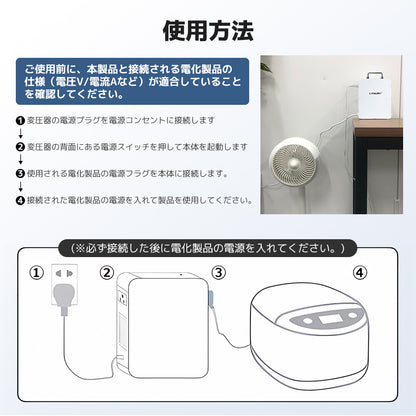 使用方法

ご使用前に、本製品と接続される電化製品の仕様（電圧V/電流Aなど）が適合していることを確認してください。

❶ 変圧器の電源プラグを電源コンセントに接続します
↓
❷ 変圧器の背面にある電源スイッチを押して本体を起動します
↓
❸ 使用される電化製品の電源フラグを本体に接続します。
↓
❹ 接続された電化製品の電源を入れて製品を使用してください。

（※必ず接続した後に電化製品の電源を入れてください。）

①

②

③

④