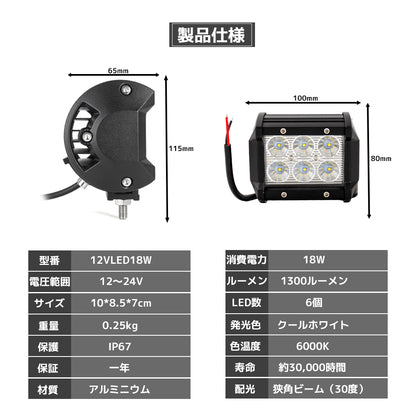 製品仕様

65mm

115mm

100mm

80mm

| 型番 | 12VLED18W |
|---|---|
| 電圧範囲 | 12～24V |
| サイズ | 10*8.5*7cm |
| 重量 | 0.25kg |
| 保護 | IP67 |
| 保証 | 一年 |
| 材質 | アルミニウム |

| 消費電力 | 18W |
|---|---|
| ルーメン | 1300ルーメン |
| LED数 | 6個 |
| 発光色 | クールホワイト |
| 色温度 | 6000K |
| 寿命 | 約30,000時間 |
| 配光 | 狭角ビーム（30度） |