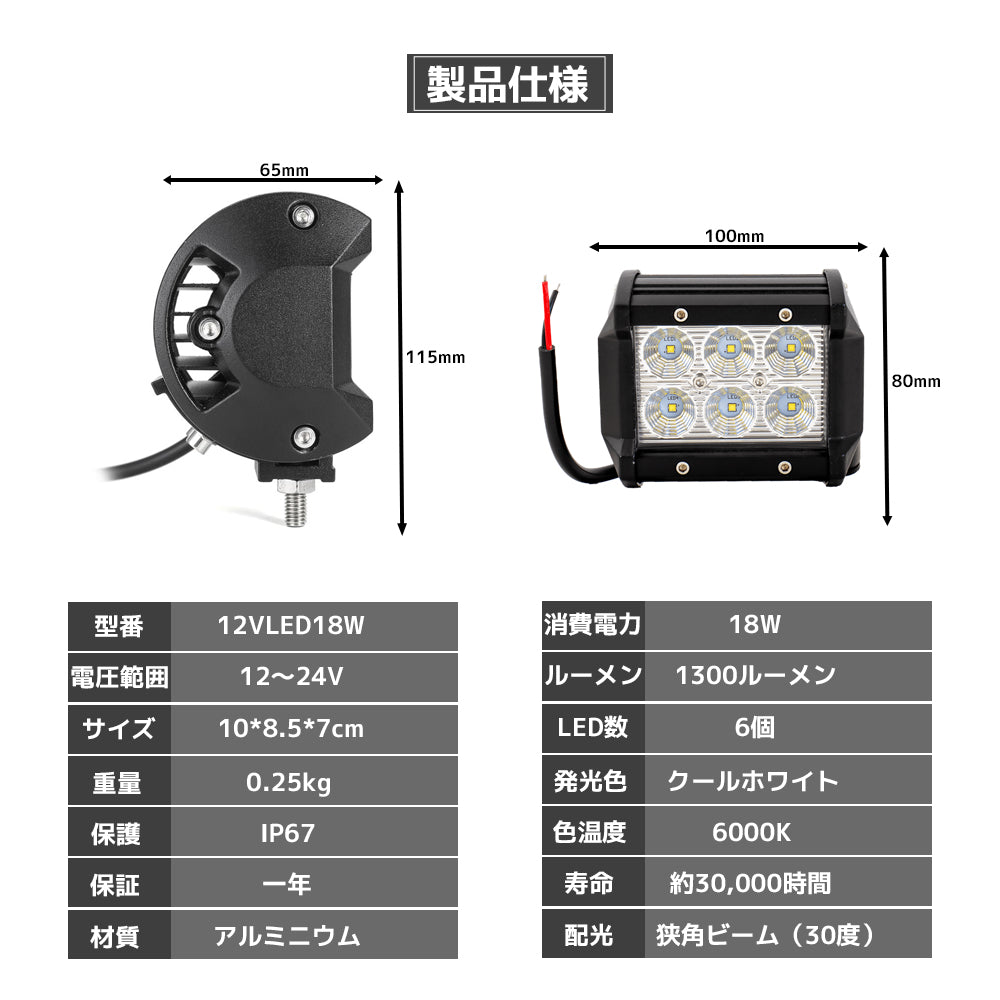 製品仕様

65mm

115mm

100mm

80mm

| 型番 | 12VLED18W |
|---|---|
| 電圧範囲 | 12～24V |
| サイズ | 10*8.5*7cm |
| 重量 | 0.25kg |
| 保護 | IP67 |
| 保証 | 一年 |
| 材質 | アルミニウム |

| 消費電力 | 18W |
|---|---|
| ルーメン | 1300ルーメン |
| LED数 | 6個 |
| 発光色 | クールホワイト |
| 色温度 | 6000K |
| 寿命 | 約30,000時間 |
| 配光 | 狭角ビーム（30度） |