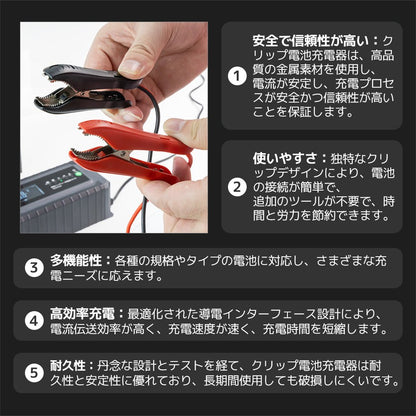 1 安全で信頼性が高い：クリップ電池充電器は、高品質の金属素材を使用し、電流が安定し、充電プロセスが安全かつ信頼性が高いことを保証します。

2 使いやすさ：独特なクリップデザインにより、電池の接続が簡単で、追加のツールが不要で、時間と労力を節約できます。

3 多機能性：各種の規格やタイプの電池に対応し、さまざまな充電ニーズに応えます。

4 高効率充電：最適化された導電インターフェース設計により、電流伝送効率が高く、充電速度が速く、充電時間を短縮します。

5 耐久性：丹念な設計とテストを経て、クリップ電池充電器は耐久性と安定性に優れており、長期間使用しても破損しにくいです。