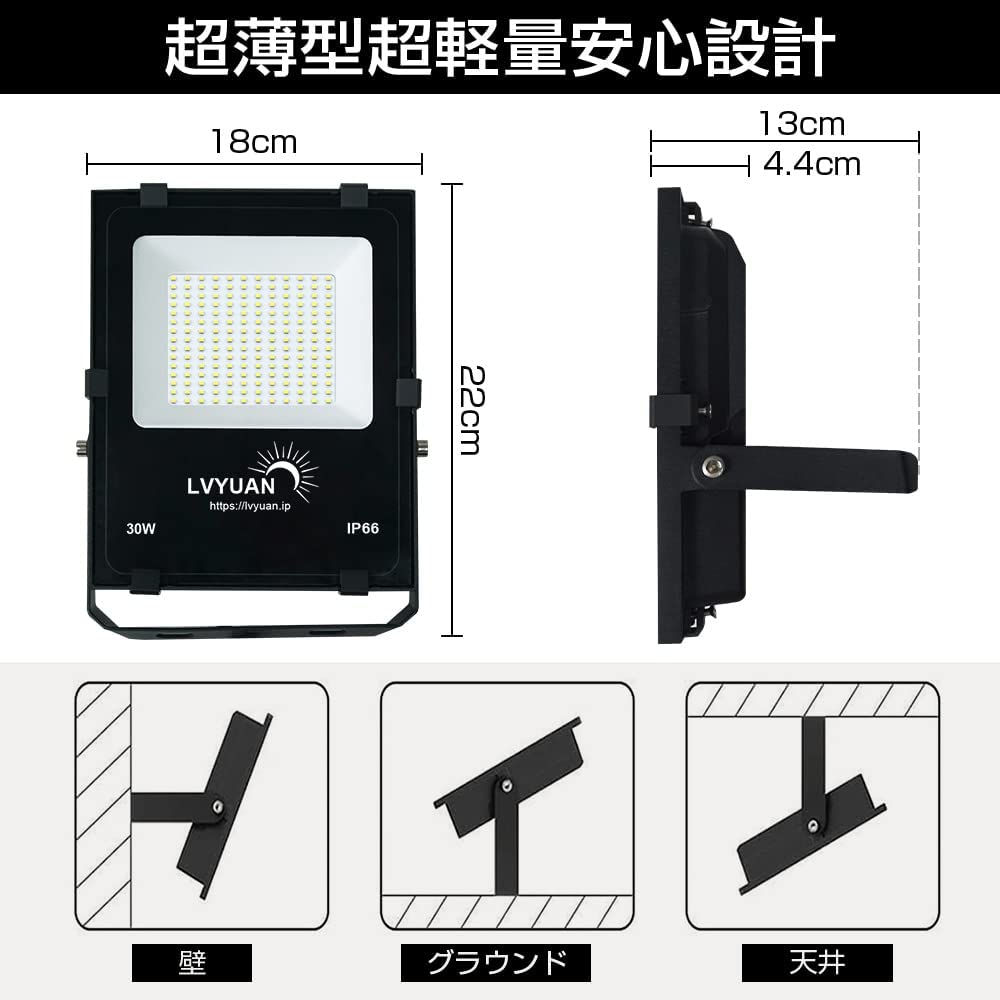 超薄型超軽量安心設計

18cm

22cm

LVYUAN
https://lvyuan.jp
30W
IP66

13cm
4.4cm

壁

グラウンド

天井