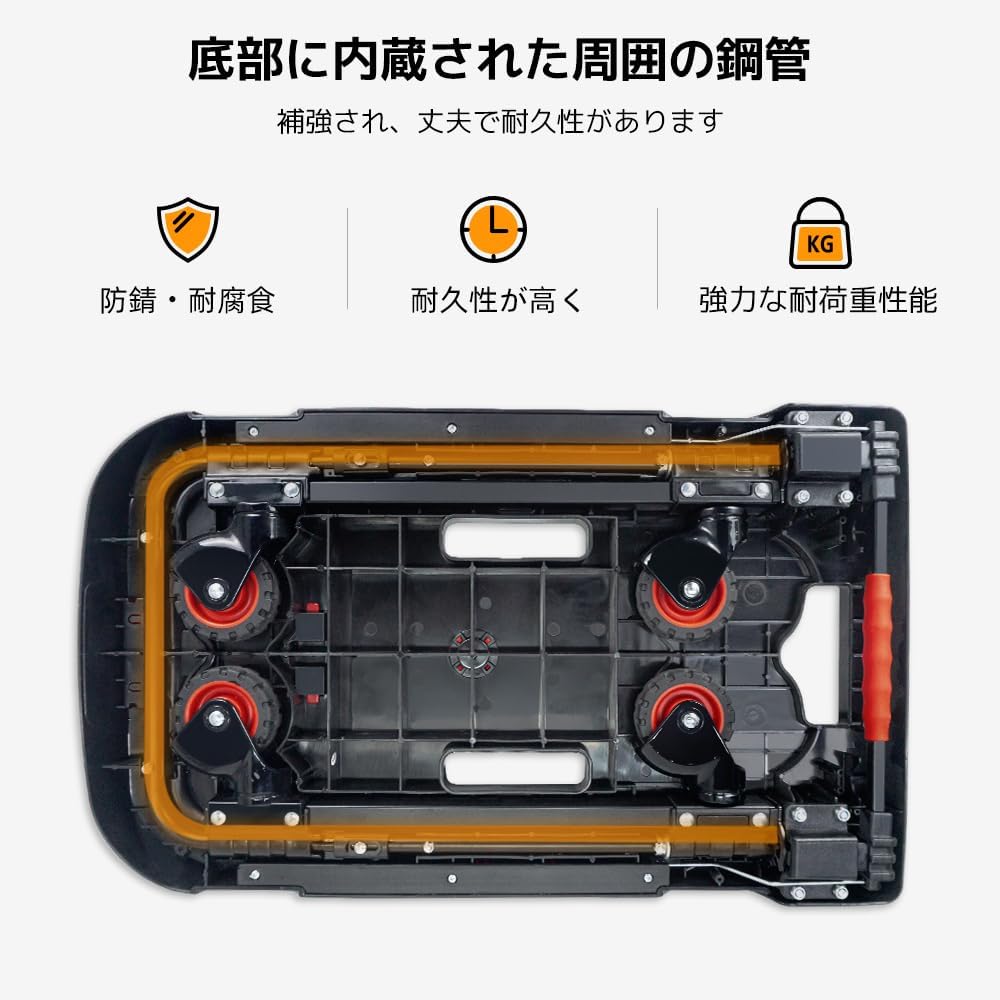 底部に内蔵された周囲の鋼管

補強され、丈夫で耐久性があります

防錆・耐腐食

耐久性が高く

KG

強力な耐荷重性能