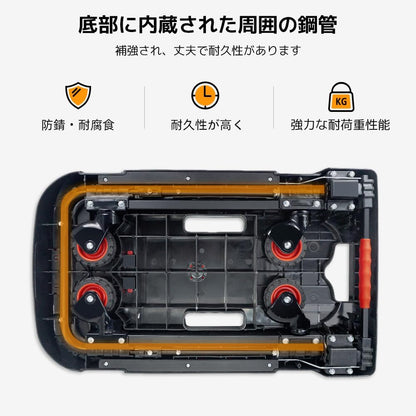 底部に内蔵された周囲の鋼管

補強され、丈夫で耐久性があります

防錆・耐腐食

耐久性が高く

KG

強力な耐荷重性能