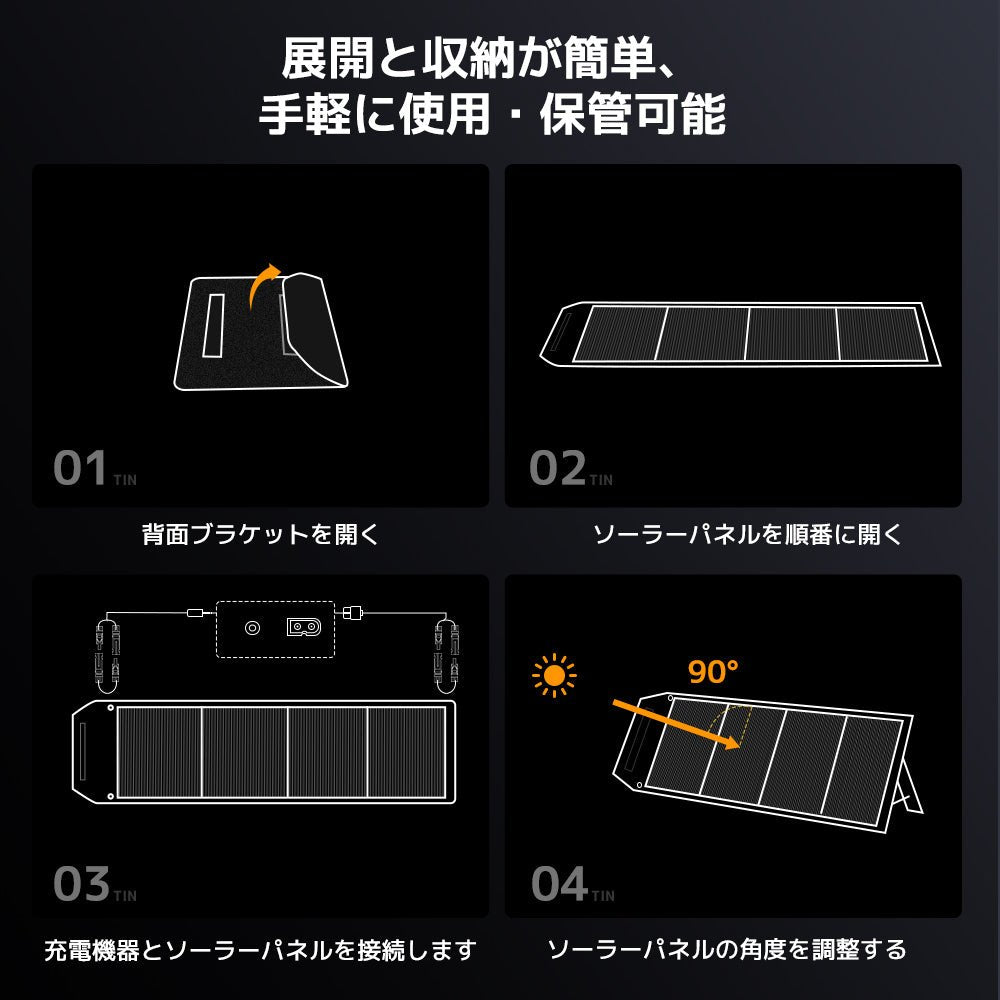 展開と収納が簡単、
手軽に使用・保管可能

01 TIN

背面ブラケットを開く

02 TIN

ソーラーパネルを順番に開く

03 TIN

充電機器とソーラーパネルを接続します

90°

04 TIN

ソーラーパネルの角度を調整する