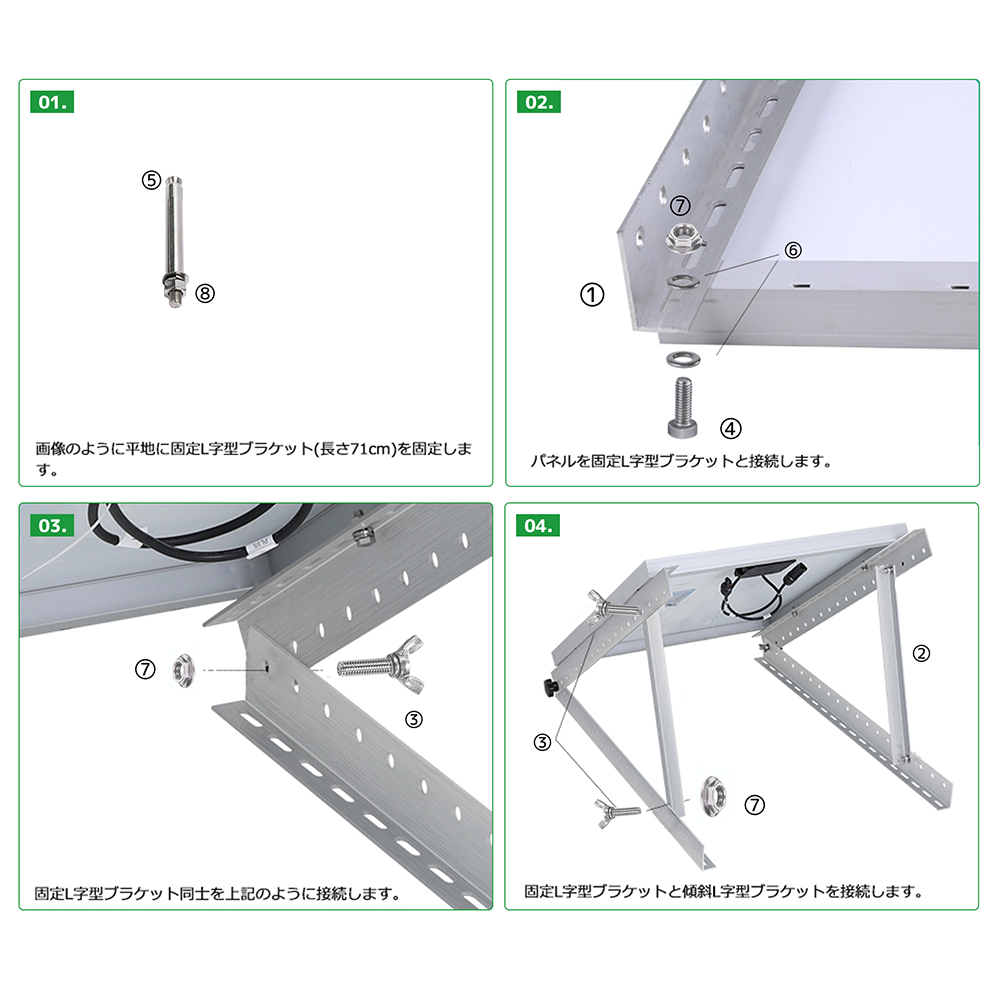 01.

⑤

⑧

画像のように平地に固定L字型ブラケット(長さ71cm)を固定します。

02.

⑦

⑥

①

④

パネルを固定L字型ブラケットと接続します。

03.

⑦

③

固定L字型ブラケット同士を上記のように接続します。

04.

②

③

⑦

固定L字型ブラケットと傾斜L字型ブラケットを接続します。